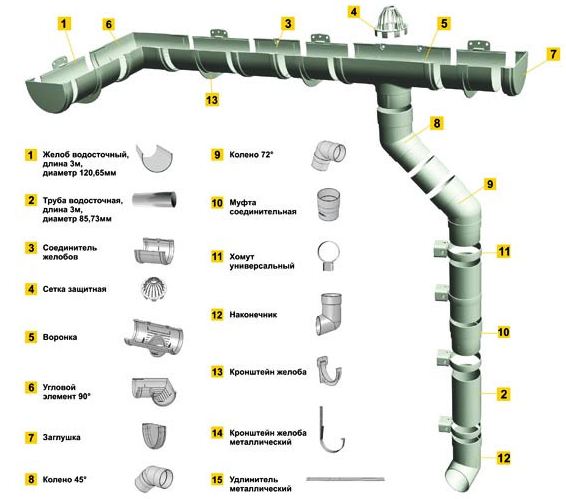 1
6
3
4
5
7
13
8
9
11
10
2
12

1 Желоб водосточный, длина 3м, диаметр 120,65мм

2 Труба водосточная, длина 3м, диаметр 85,73мм

3 Соединитель желобов

4 Сетка защитная

5 Воронка

6 Угловой элемент 90°

7 Заглушка

8 Колено 45°

9 Колено 72°

10 Муфта соединительная

11 Хомут универсальный

12 Наконечник

13 Кронштейн желоба

14 Кронштейн желоба металлический

15 Удлинитель металлический